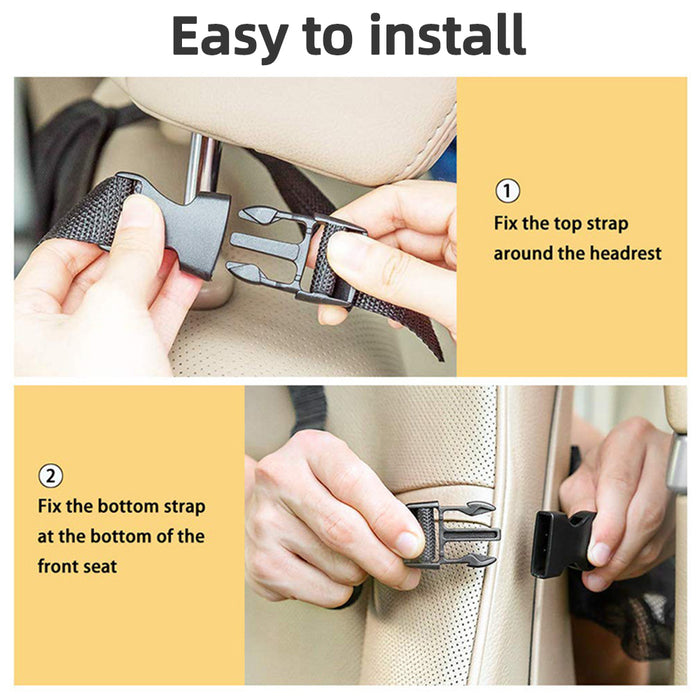 Easy to install

①
Fix the top strap around the headrest

②
Fix the bottom strap at the bottom of the front seat