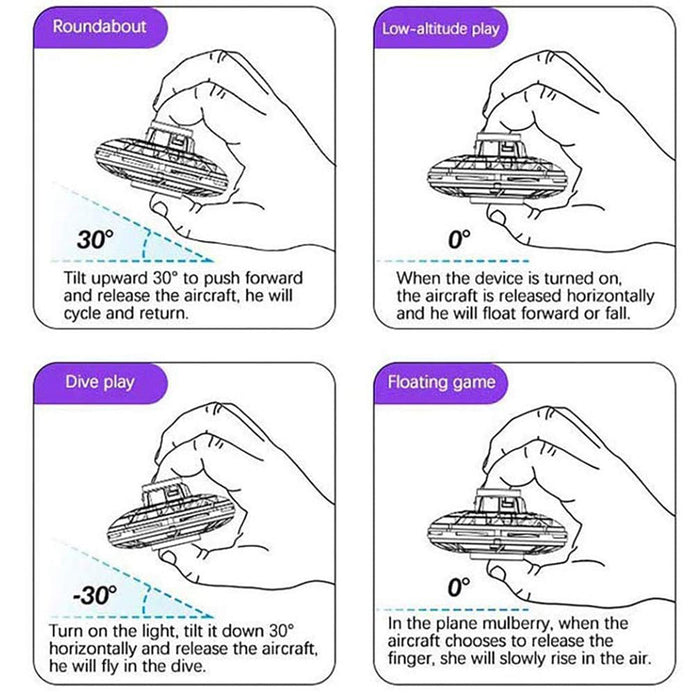 Roundabout

30°

Tilt upward 30° to push forward and release the aircraft, he will cycle and return.

Low-altitude play

0°

When the device is turned on, the aircraft is released horizontally and he will float forward or fall.

Dive play

-30°

Turn on the light, tilt it down 30° horizontally and release the aircraft, he will fly in the dive.

Floating game

0°

In the plane mulberry, when the aircraft chooses to release the finger, she will slowly rise in the air.